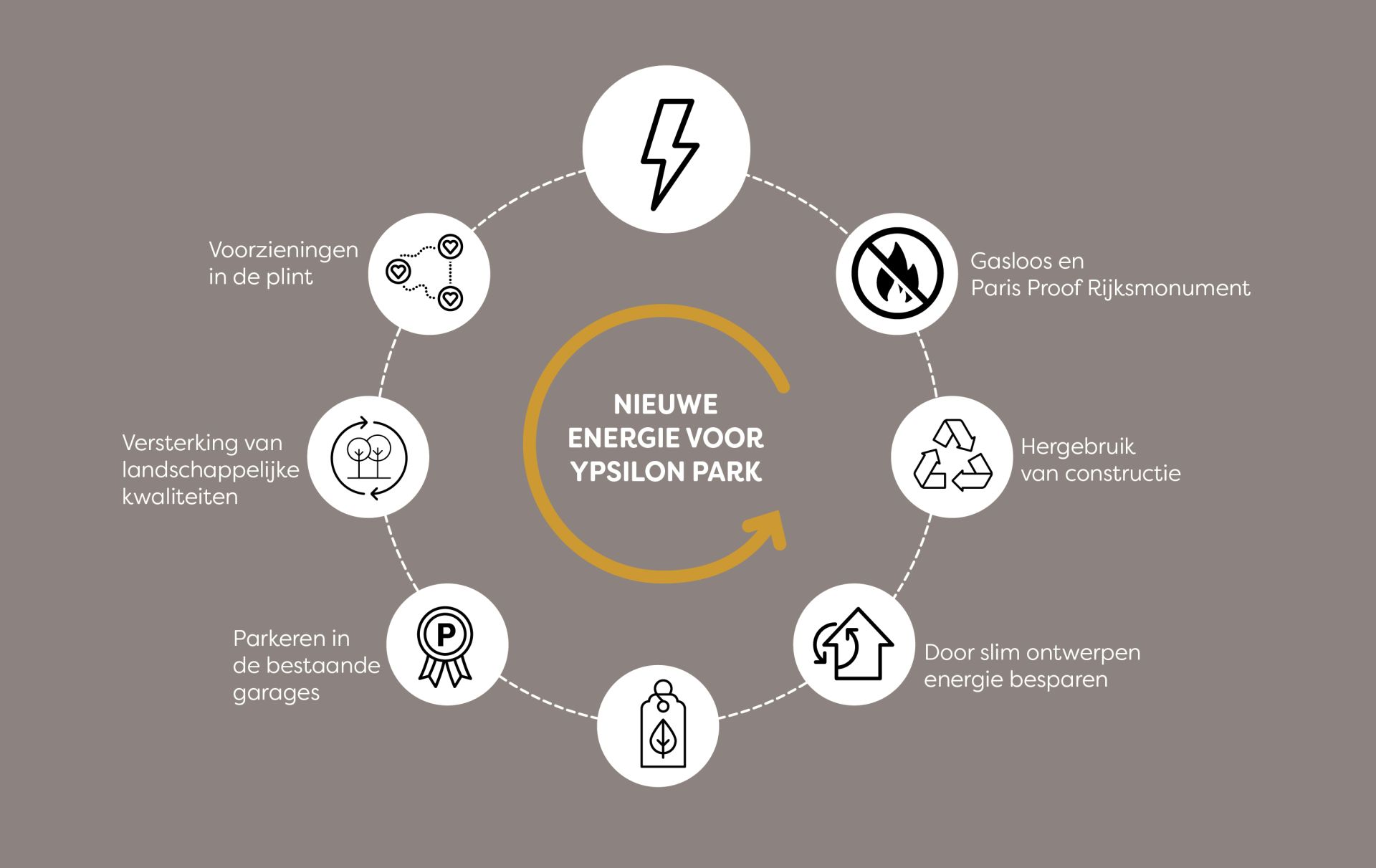 NIEUWE ENERGIE VOOR YPSILON PARK

Gasloos en Paris Proof Rijksmonument

Hergebruik van constructie

Door slim ontwerpen energie besparen

P

Parkeren in de bestaande garages

Versterking van landschappelijke kwaliteiten

Voorzieningen in de plint